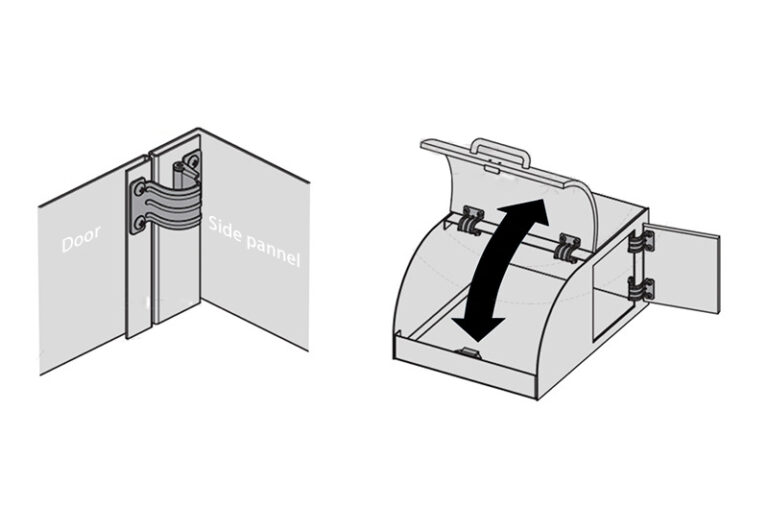 Door
Side pannel