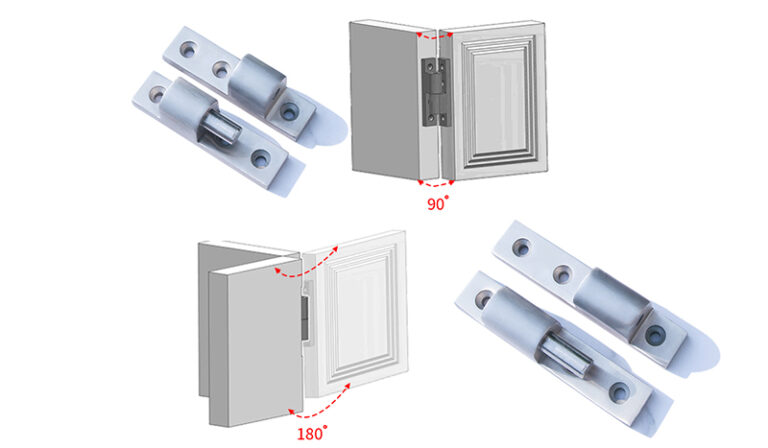 90°

180°