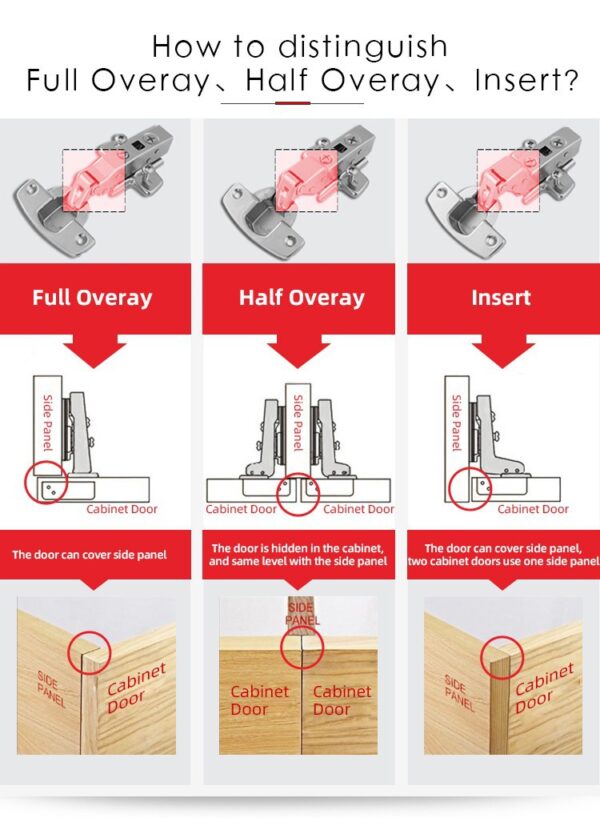 How to distinguish
Full Overay、Half Overay、Insert?

Full Overay

Side Panel

Cabinet Door

The door can cover side panel

SIDE PANEL

Cabinet Door

Half Overay

Side Panel

Cabinet Door

Cabinet Door

The door is hidden in the cabinet, and same level with the side panel

SIDE PANEL

Cabinet Door

Cabinet Door

Insert

Side Panel

Cabinet Door

The door can cover side panel, two cabinet doors use one side panel

SIDE PANEL

Cabinet Door